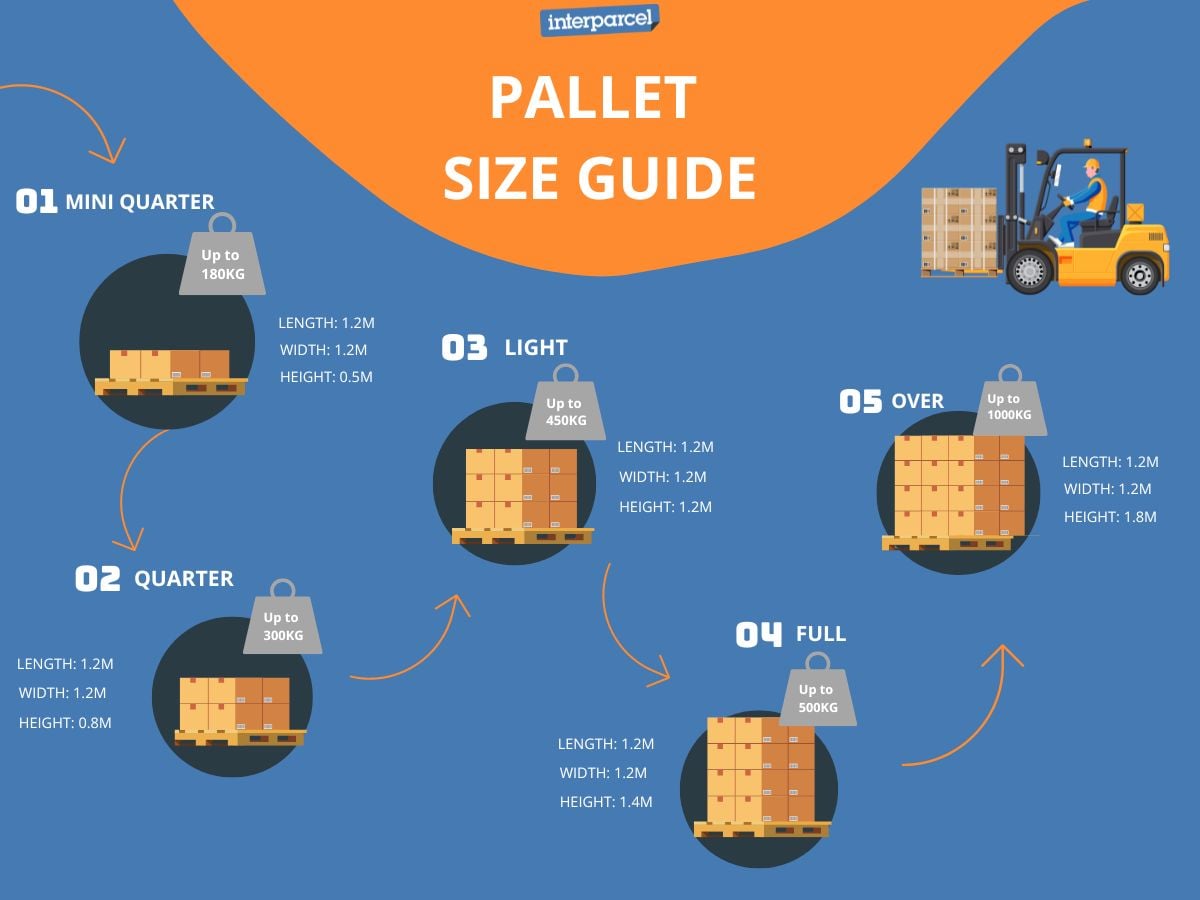 interparcel

PALLET SIZE GUIDE

01 MINI QUARTER

Up to 180KG

LENGTH: 1.2M
WIDTH: 1.2M
HEIGHT: 0.5M

02 QUARTER

Up to 300KG

LENGTH: 1.2M
WIDTH: 1.2M
HEIGHT: 0.8M

03 LIGHT

Up to 450KG

LENGTH: 1.2M
WIDTH: 1.2M
HEIGHT: 1.2M

04 FULL

Up to 500KG

LENGTH: 1.2M
WIDTH: 1.2M
HEIGHT: 1.4M

05 OVER

Up to 1000KG

LENGTH: 1.2M
WIDTH: 1.2M
HEIGHT: 1.8M